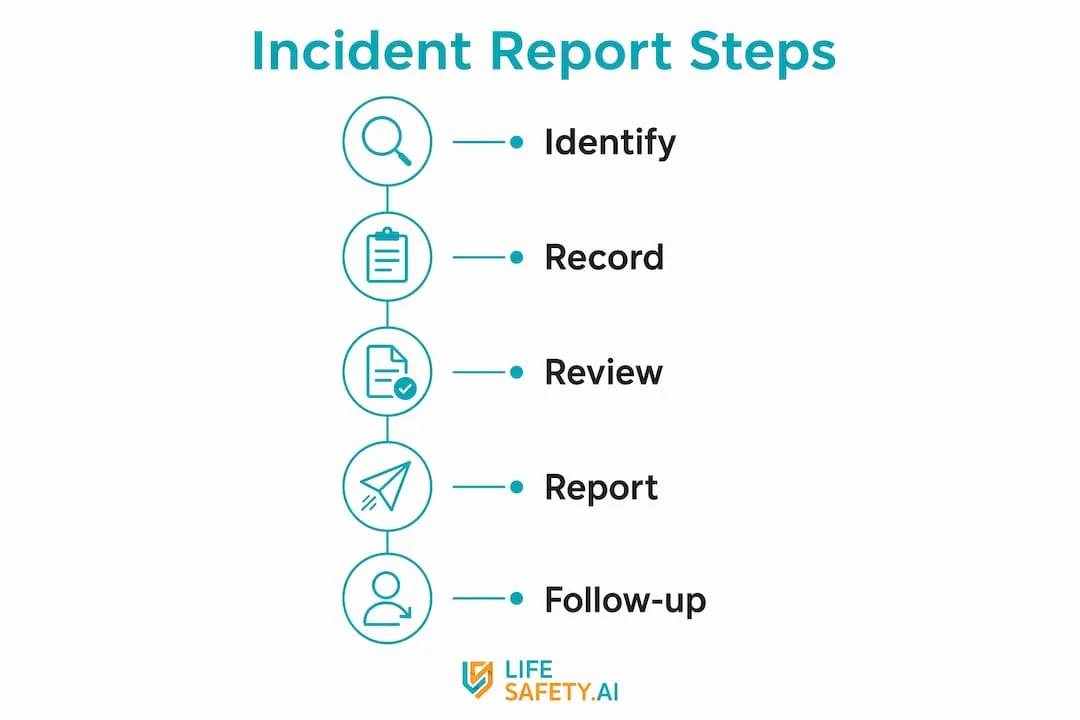 Incident Report Steps

Identify

Record

Review

Report

Follow-up

LIFE
SAFETY.AI